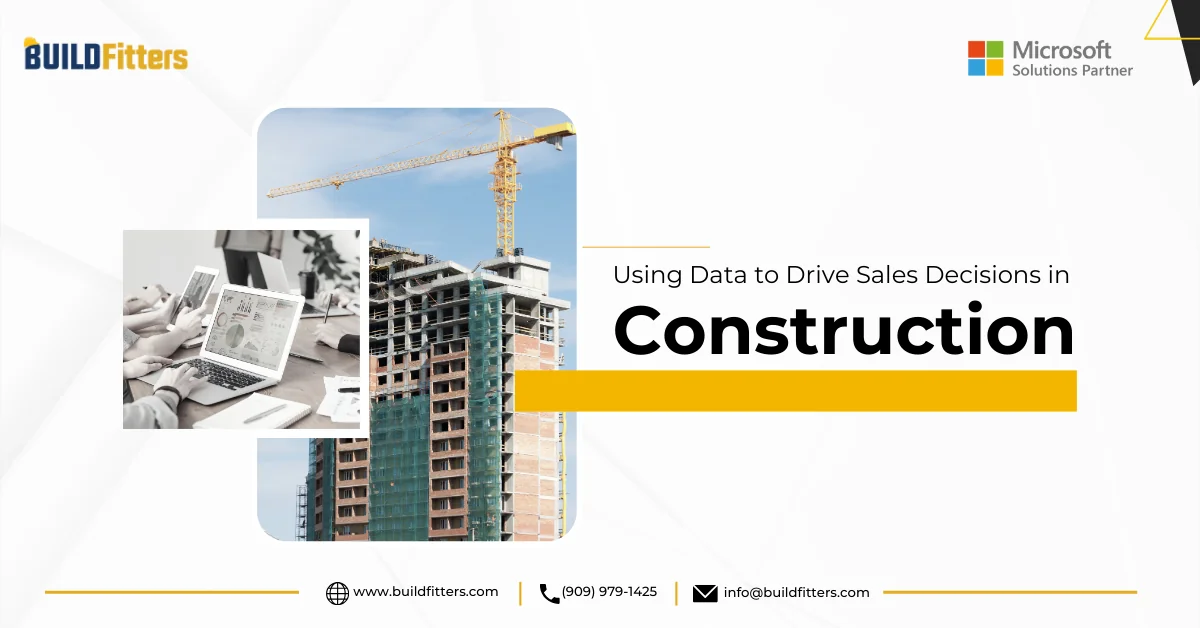 BUILDFitters

Microsoft
Solutions Partner

Using Data to Drive Sales Decisions in
Construction

www.buildfitters.com | (909) 979-1425 | info@buildfitters.com