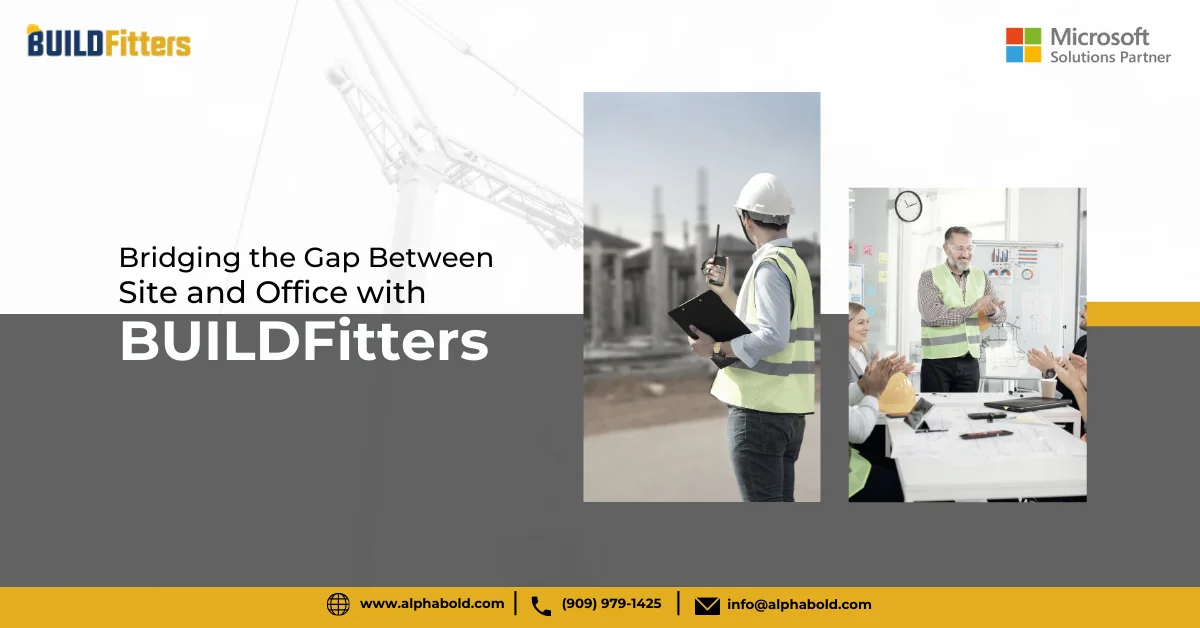 BUILDFitters

Microsoft
Solutions Partner

Bridging the Gap Between Site and Office with
BUILDFitters

www.alphabold.com | (909) 979-1425 | info@alphabold.com