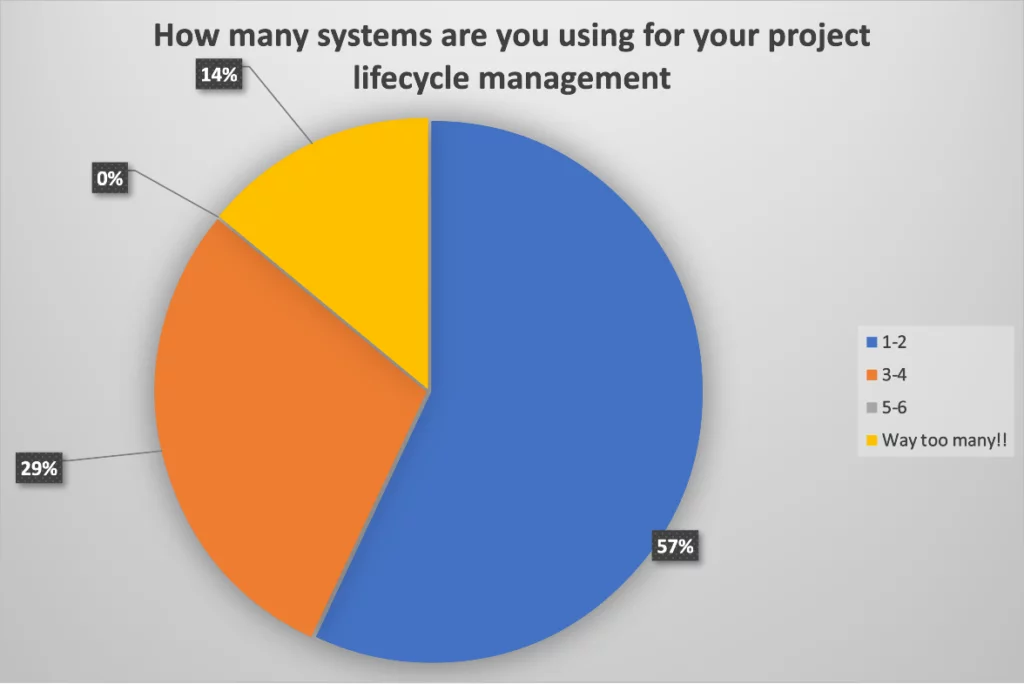 How many systems are you using for your project lifecycle management

14%

0%

29%

57%

1-2
3-4
5-6
Way too many!!